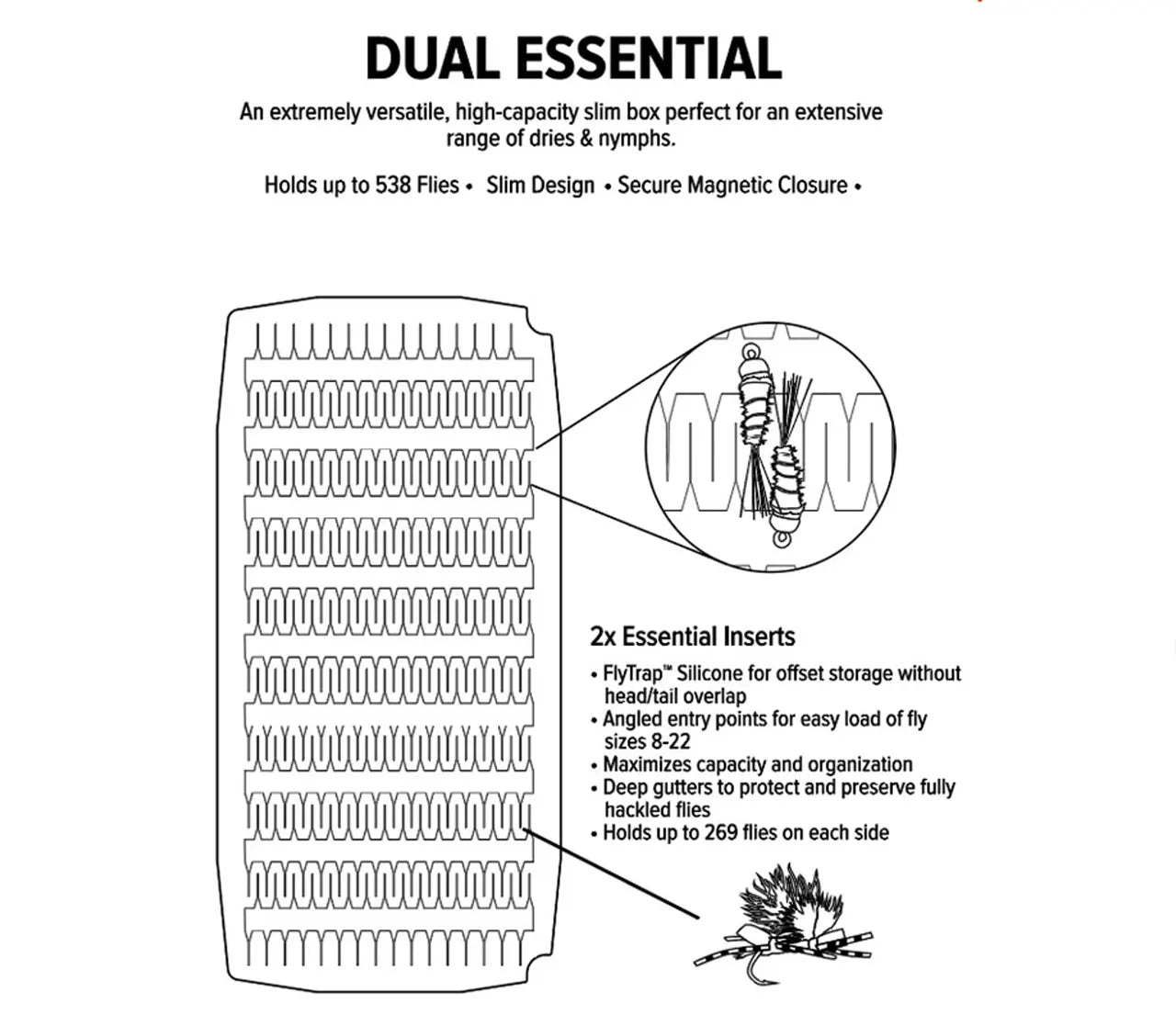 DUAL ESSENTIAL

An extremely versatile, high-capacity slim box perfect for an extensive range of dries & nymphs.

Holds up to 538 Flies • Slim Design • Secure Magnetic Closure •

2x Essential Inserts

• FlyTrap™ Silicone for offset storage without head/tail overlap
• Angled entry points for easy load of fly sizes 8-22
• Maximizes capacity and organization
• Deep gutters to protect and preserve fully hackled flies
• Holds up to 269 flies on each side