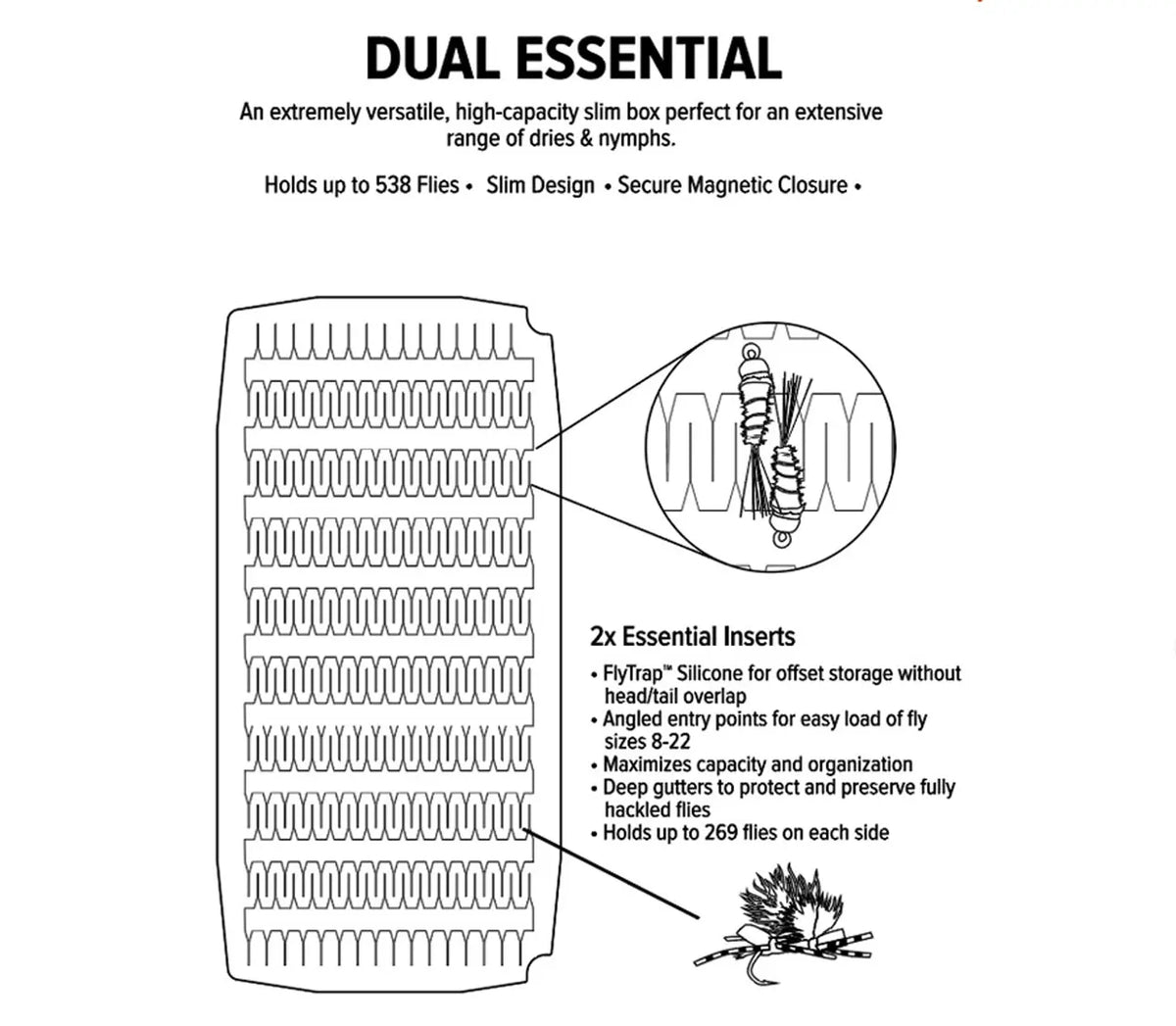 DUAL ESSENTIAL

An extremely versatile, high-capacity slim box perfect for an extensive range of dries & nymphs.

Holds up to 538 Flies • Slim Design • Secure Magnetic Closure •

2x Essential Inserts

• FlyTrap™ Silicone for offset storage without head/tail overlap
• Angled entry points for easy load of fly sizes 8-22
• Maximizes capacity and organization
• Deep gutters to protect and preserve fully hackled flies
• Holds up to 269 flies on each side